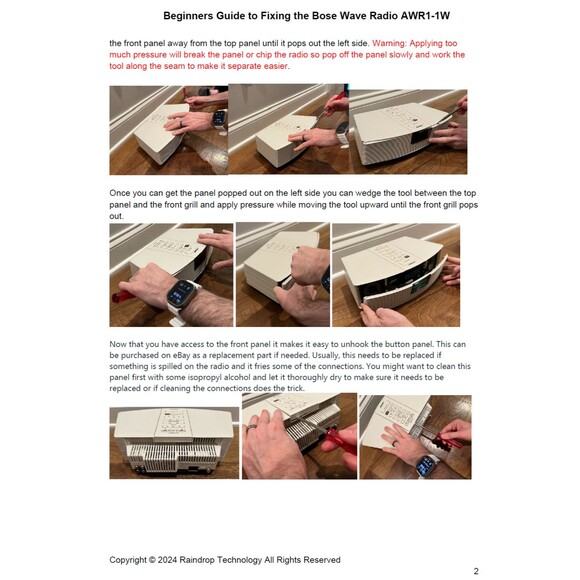 Beginners Guide to Fixing the Bose Wave Radio AWR1-1W

the front panel away from the top panel until it pops out the left side. Warning: Applying too much pressure will break the panel or chip the radio so pop off the panel slowly and work the tool along the seam to make it separate easier.

Once you can get the panel popped out on the left side you can wedge the tool between the top panel and the front grill and apply pressure while moving the tool upward until the front grill pops out.

Now that you have access to the front panel it makes it easy to unhook the button panel. This can be purchased on eBay as a replacement part if needed. Usually, this needs to be replaced if something is spilled on the radio and it fries some of the connections. You might want to clean this panel first with some isopropyl alcohol and let it thoroughly dry to make sure it needs to be replaced or if cleaning the connections does the trick.

Copyright © 2024 Raindrop Technology All Rights Reserved

2